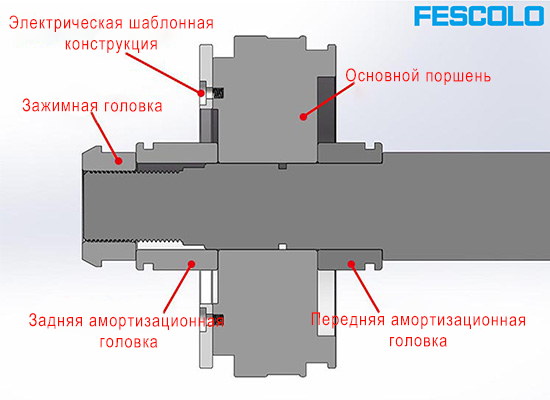 FESCOLO

Электрическая шаблонная конструкция

Основной поршень

Зажимная головка

Задняя амортизационная головка

Передняя амортизационная головка